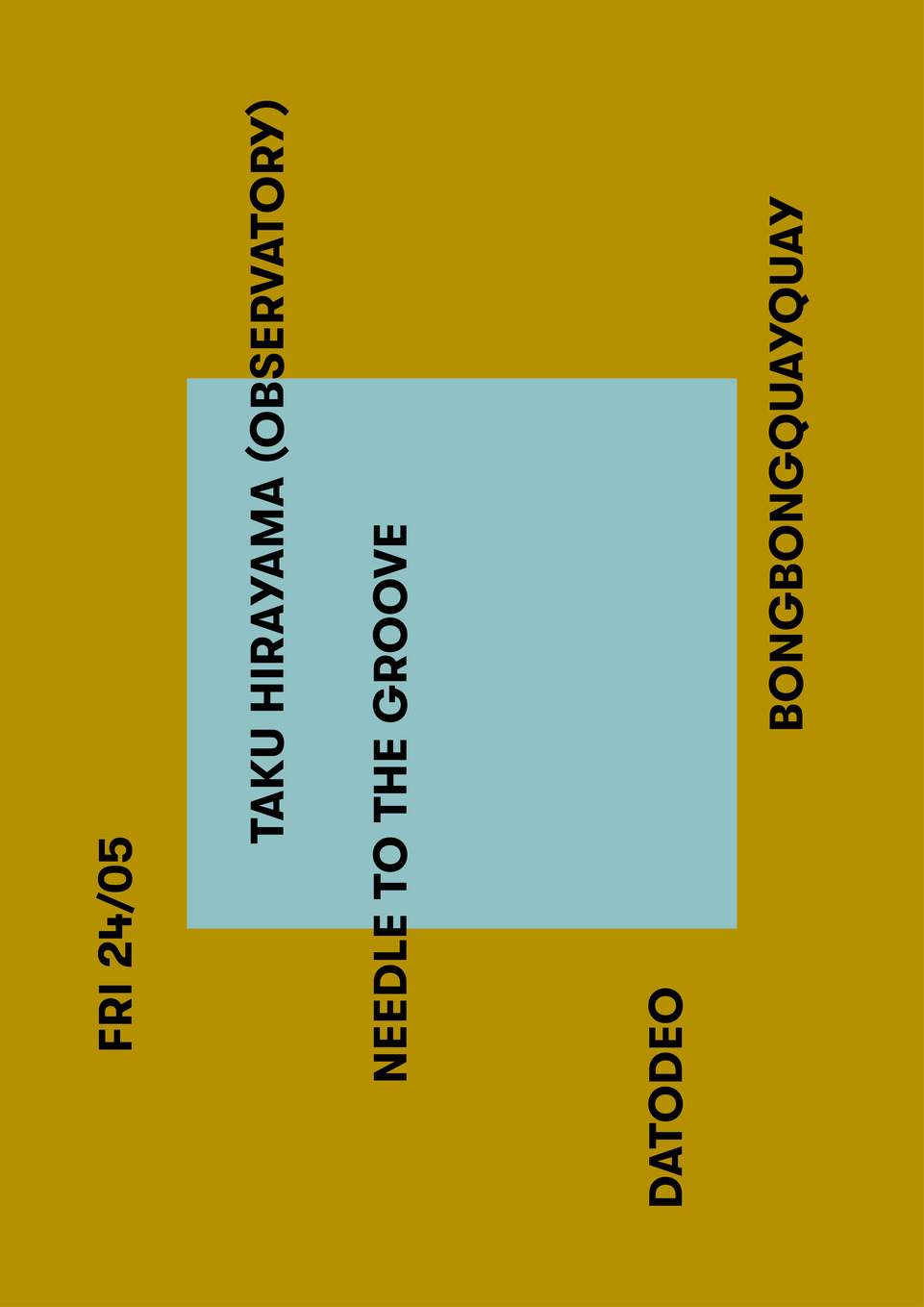 FRI 24/05

TAKU HIRAYAMA (OBSERVATORY)

NEEDLE TO THE GROOVE

DATODEO

BONGBONGQUAYQUAY