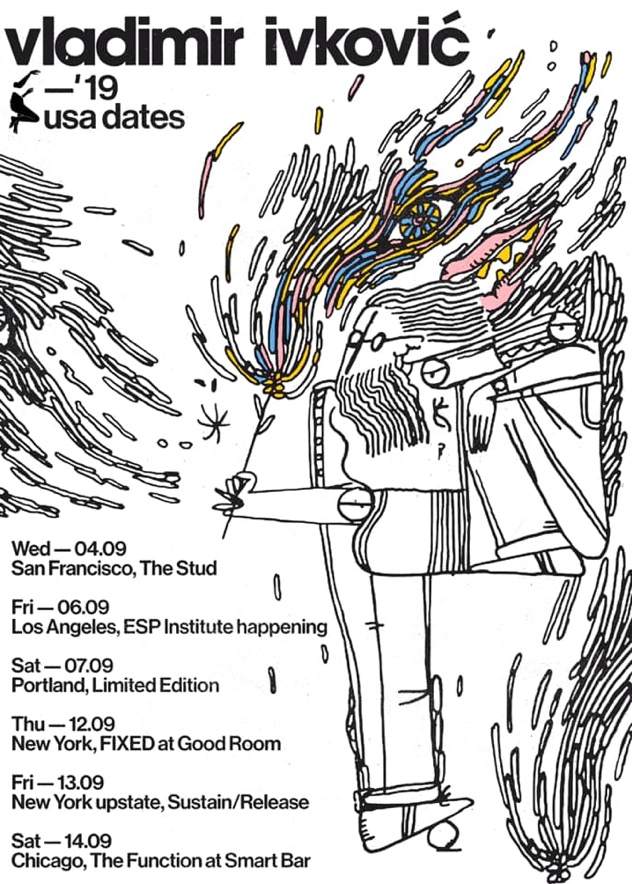 vladimir ivković

—'19
usa dates

Wed — 04.09
San Francisco, The Stud

Fri — 06.09
Los Angeles, ESP Institute happening

Sat — 07.09
Portland, Limited Edition

Thu — 12.09
New York, FIXED at Good Room

Fri — 13.09
New York upstate, Sustain/Release

Sat — 14.09
Chicago, The Function at Smart Bar